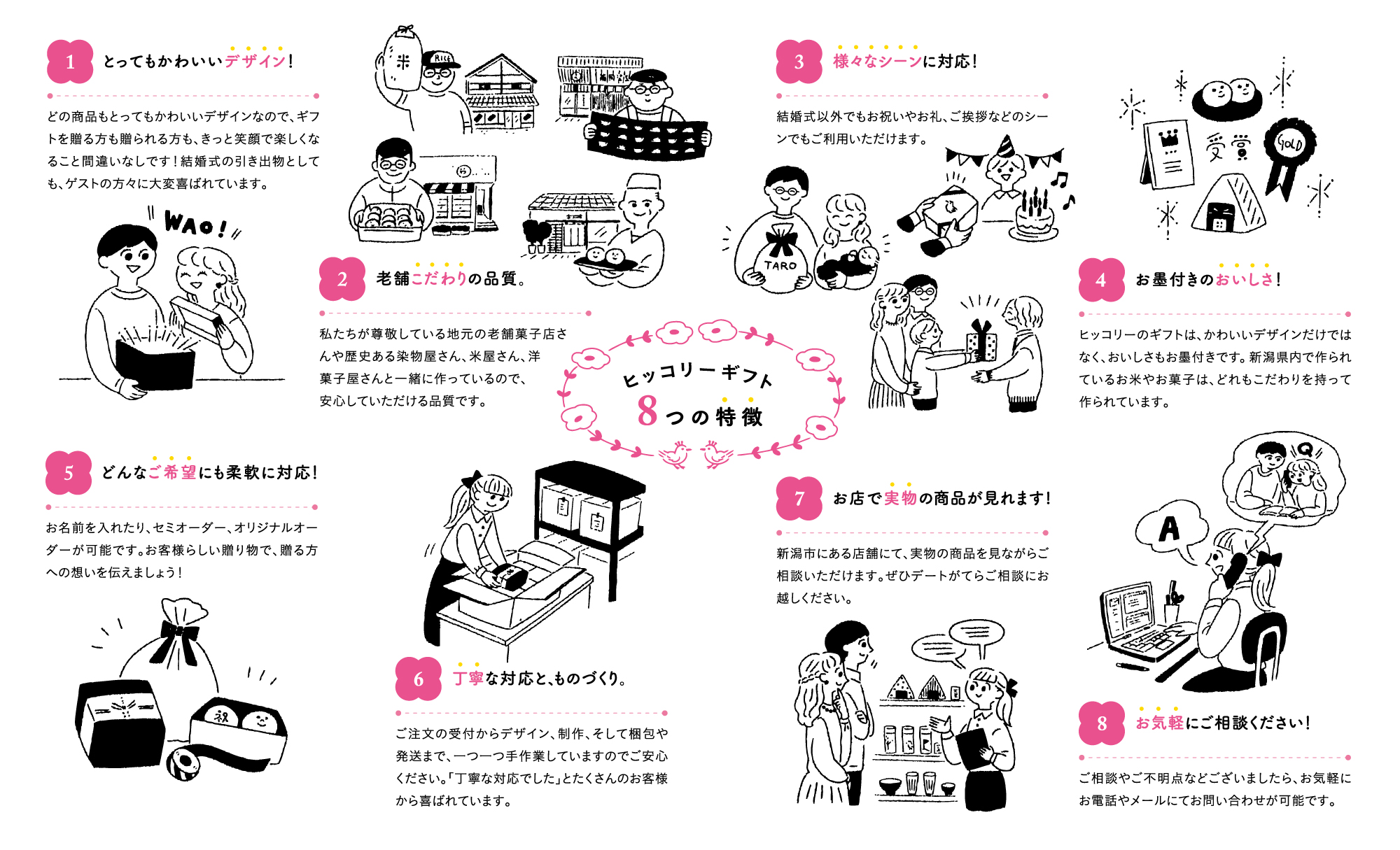 1 とってもかわいいデザイン!

どの商品もとってもかわいいデザインなので、ギフトを贈る方も贈られる方も、きっと笑顔で楽しくなること間違いなしです！結婚式の引き出物としても、ゲストの方々に大変喜ばれています。

WAO!

米

RICE

2 老舗こだわりの品質。

私たちが尊敬している地元の老舗菓子店さんや歴史ある染物屋さん、米屋さん、洋菓子屋さんと一緒に作っているので、安心していただける品質です。

ヒッコリーギフト 8つの特徴

3 様々なシーンに対応!

結婚式以外でもお祝いやお礼、ご挨拶などのシーンでもご利用いただけます。

TARO

受賞

GOLD

4 お墨付きのおいしさ!

ヒッコリーのギフトは、かわいいデザインだけではなく、おいしさもお墨付きです。新潟県内で作られているお米やお菓子は、どれもこだわりを持って作られています。

5 どんなご希望にも柔軟に対応!

お名前を入れたり、セミオーダー、オリジナルオーダーが可能です。お客様らしい贈り物で、贈る方への想いを伝えましょう!

祝

6 丁寧な対応と、ものづくり。

ご注文の受付からデザイン、制作、そして梱包や発送まで、一つ一つ手作業していますのでご安心ください。「丁寧な対応でした」とたくさんのお客様から喜ばれています。

7 お店で実物の商品が見れます!

新潟市にある店舗にて、実物の商品を見ながらご相談いただけます。ぜひデートがてらご相談にお越しください。

Q

A

8 お気軽にご相談ください!

ご相談やご不明点などございましたら、お気軽にお電話やメールにてお問い合わせが可能です。